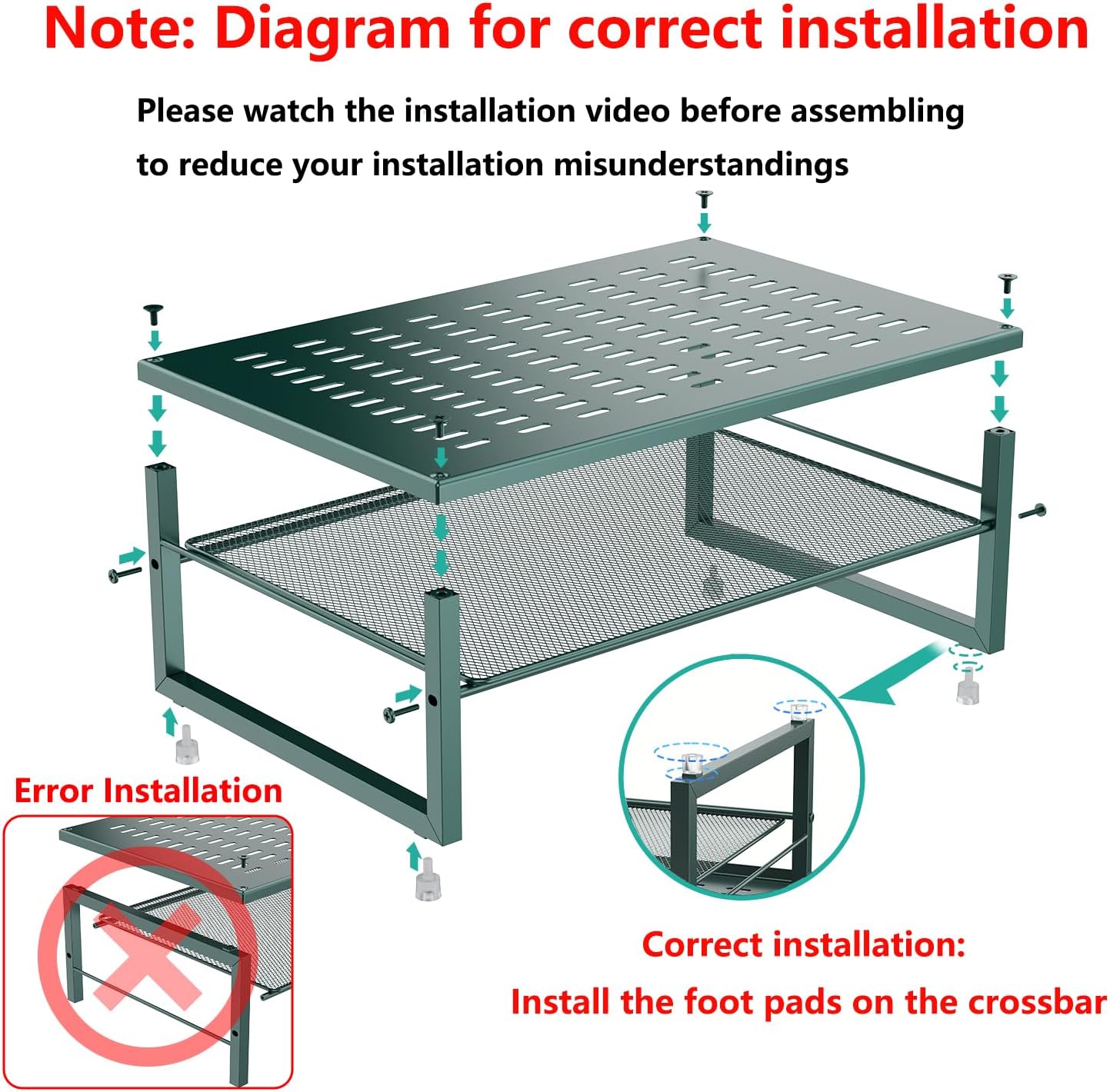 Note: Diagram for correct installation

Please watch the installation video before assembling to reduce your installation misunderstandings

Error Installation

Correct installation:
Install the foot pads on the crossbar