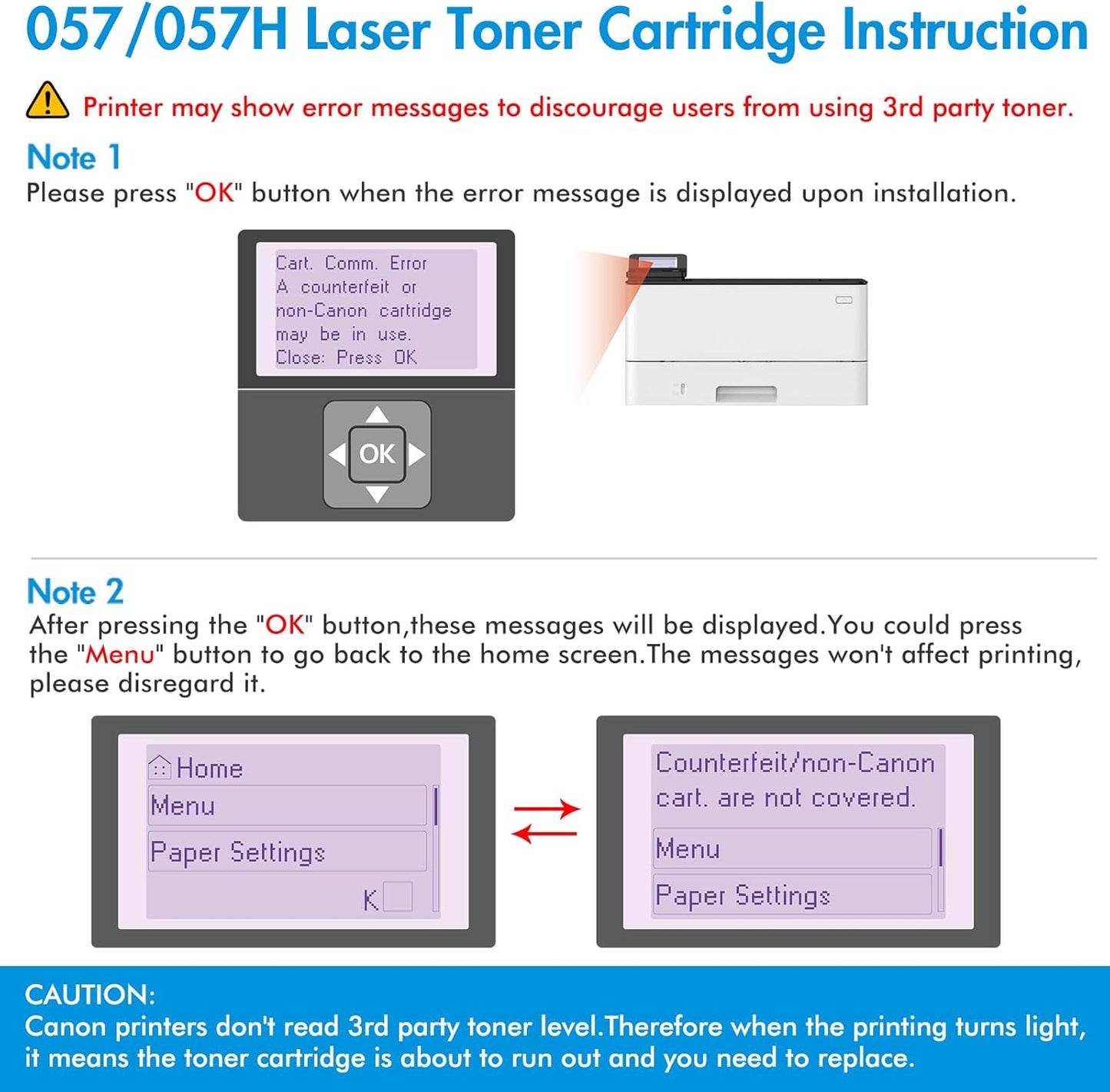 057/057H Laser Toner Cartridge Instruction

Printer may show error messages to discourage users from using 3rd party toner.

Note 1
Please press "OK" button when the error message is displayed upon installation.

Cart. Comm. Error
A counterfeit or
non-Canon cartridge
may be in use.
Close: Press OK

OK

Note 2
After pressing the "OK" button,these messages will be displayed.You could press the "Menu" button to go back to the home screen.The messages won't affect printing, please disregard it.

Home
Menu
Paper Settings
K

Counterfeit/non-Canon
cart. are not covered.
Menu
Paper Settings

CAUTION:
Canon printers don't read 3rd party toner level.Therefore when the printing turns light, it means the toner cartridge is about to run out and you need to replace.