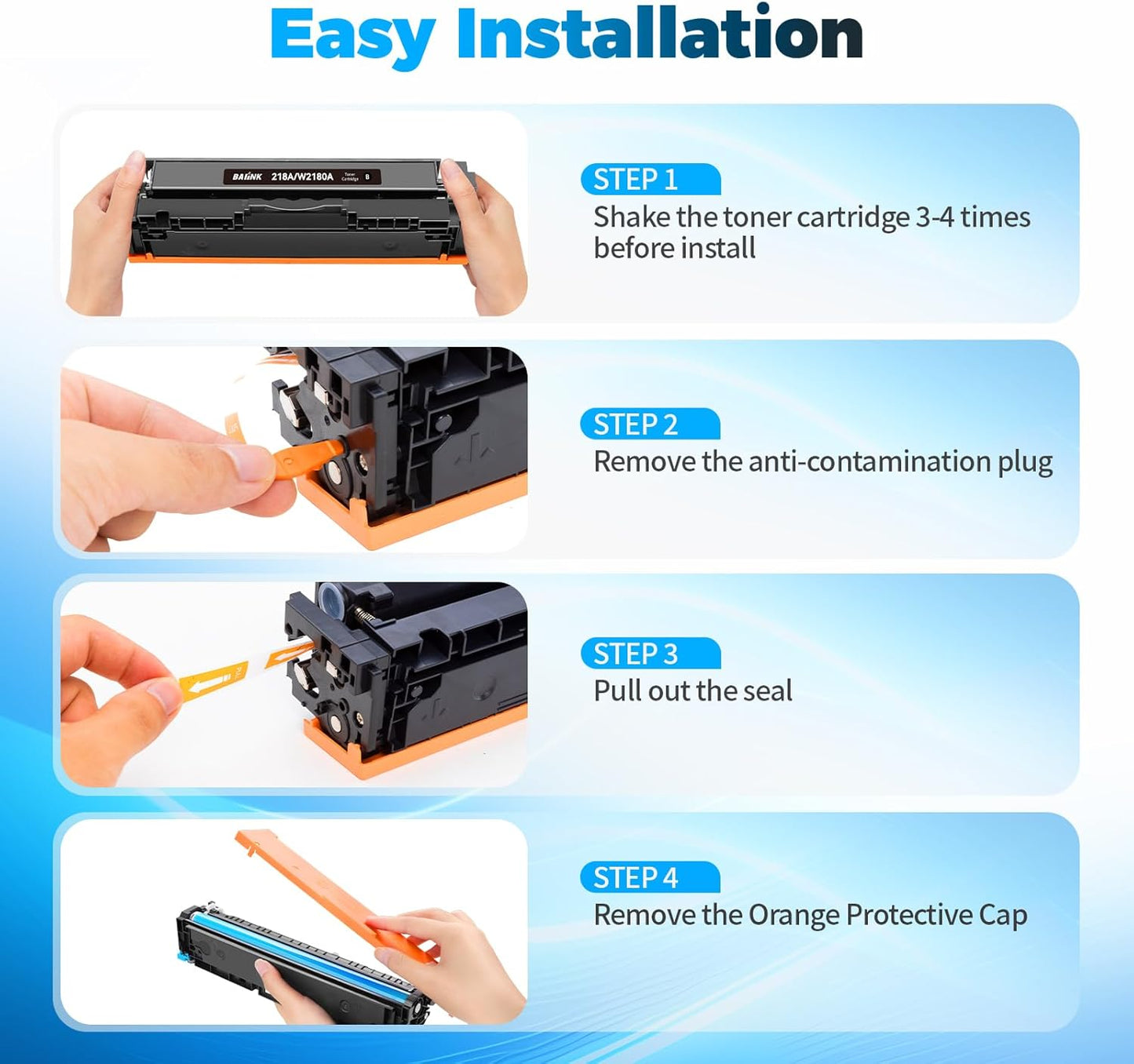 Easy Installation

BAIINK 218A/W2180A Toner Cartridge B

STEP 1
Shake the toner cartridge 3-4 times before install

STEP 2
Remove the anti-contamination plug

STEP 3
Pull out the seal

STEP 4
Remove the Orange Protective Cap