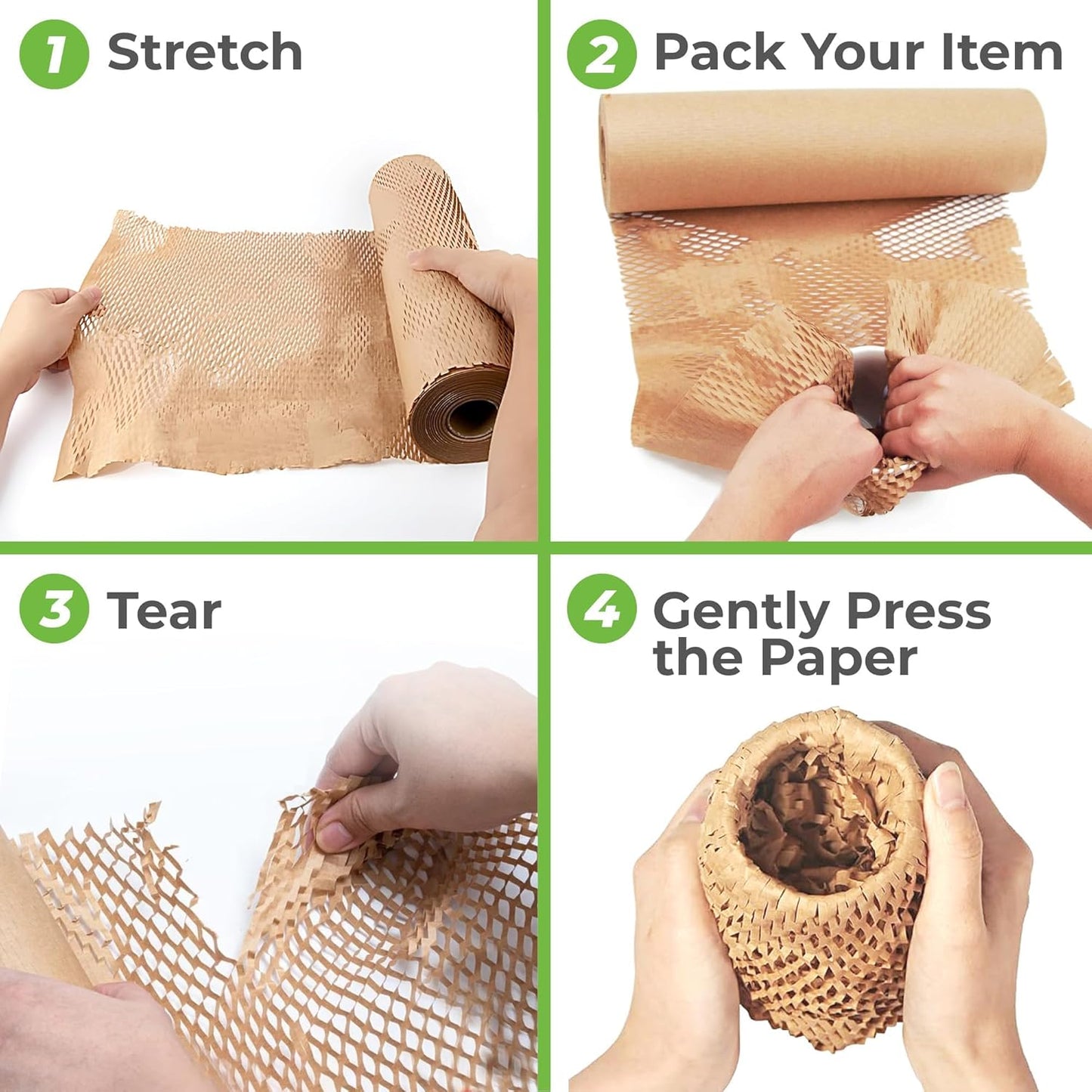 1 Stretch

2 Pack Your Item

3 Tear

4 Gently Press the Paper