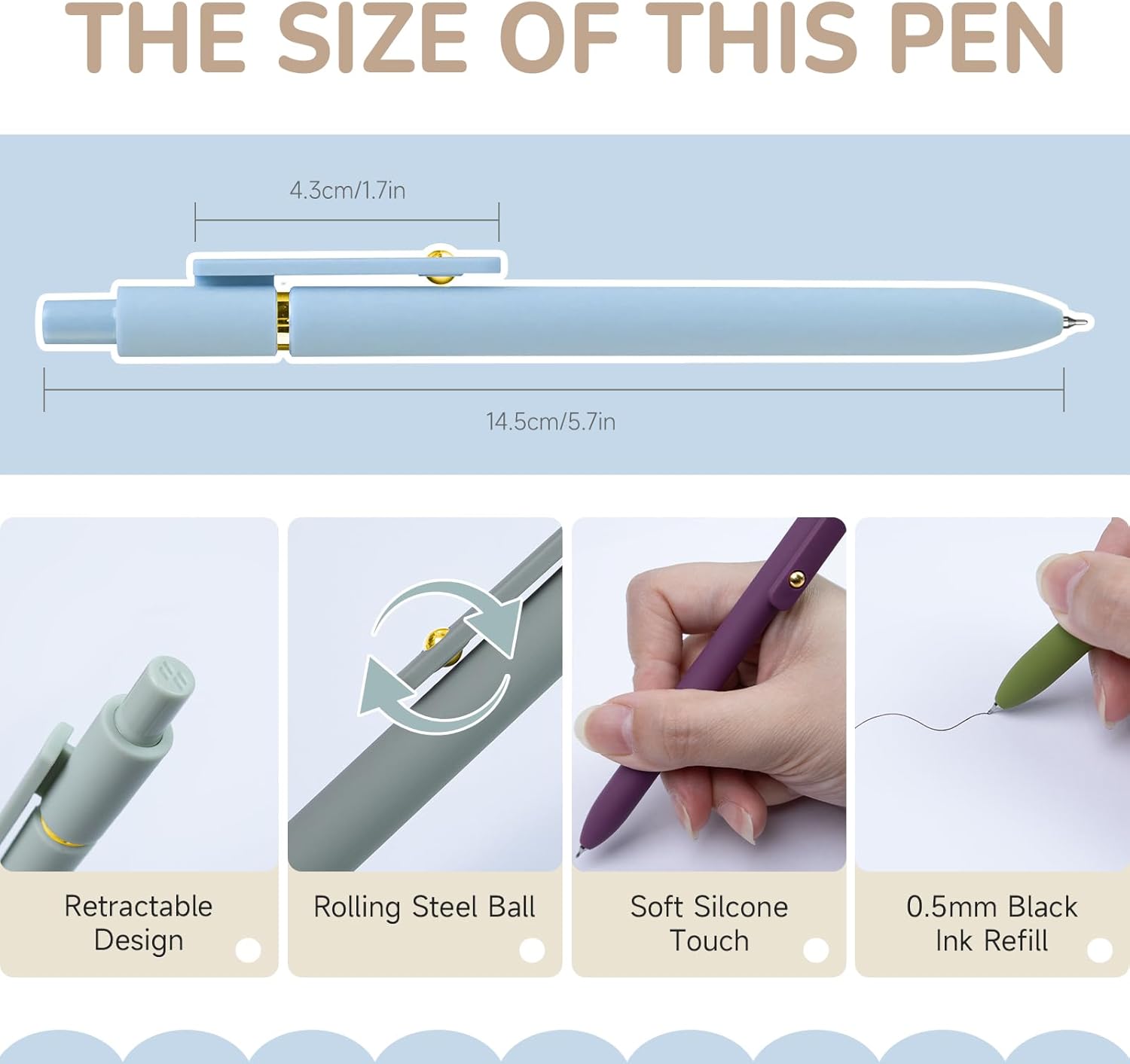 THE SIZE OF THIS PEN

4.3cm/1.7in

14.5cm/5.7in

Retractable Design

Rolling Steel Ball

Soft Silcone Touch

0.5mm Black Ink Refill