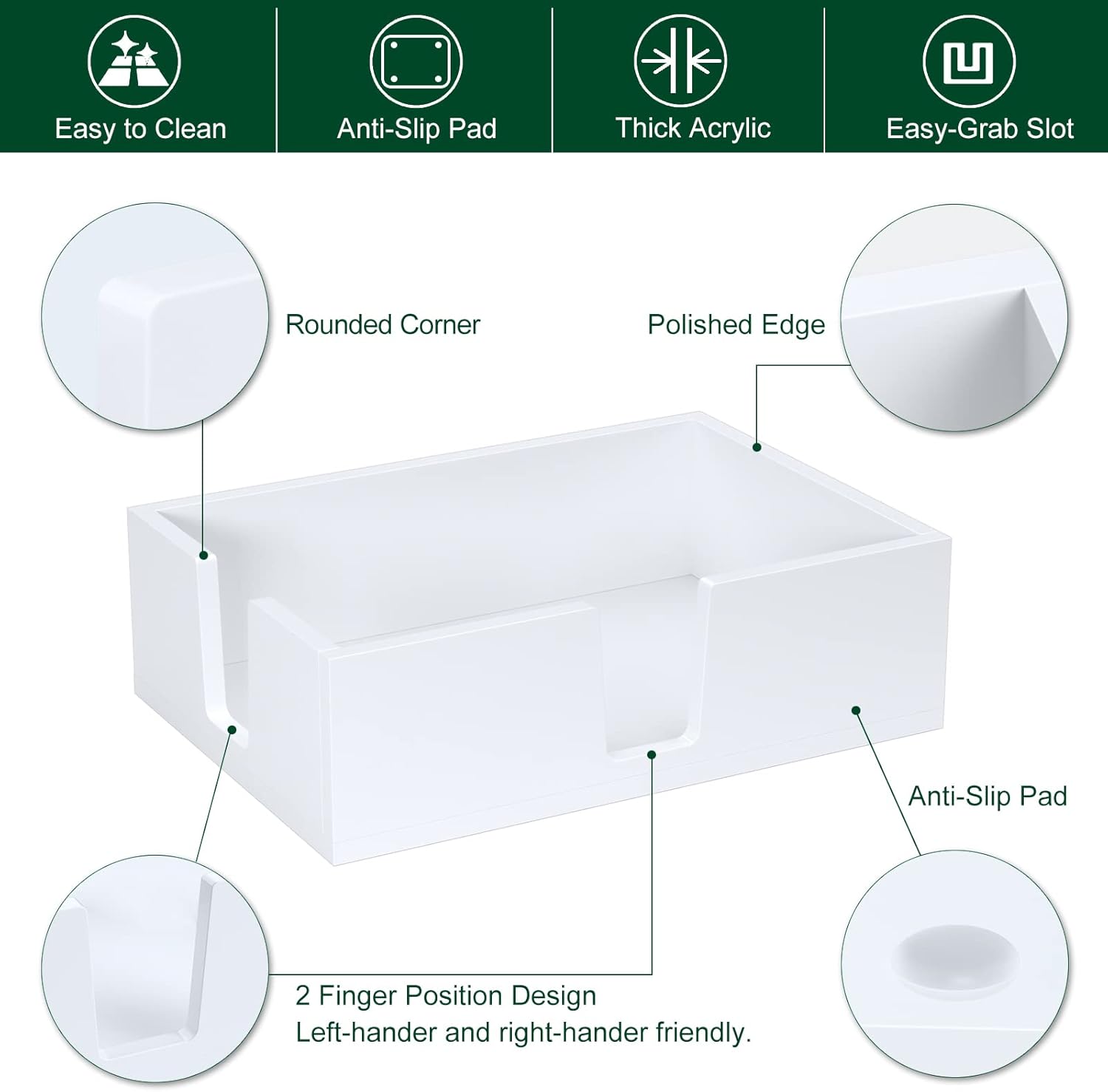 Easy to Clean

Anti-Slip Pad

Thick Acrylic

Easy-Grab Slot

Rounded Corner

Polished Edge

Anti-Slip Pad

2 Finger Position Design
Left-hander and right-hander friendly.