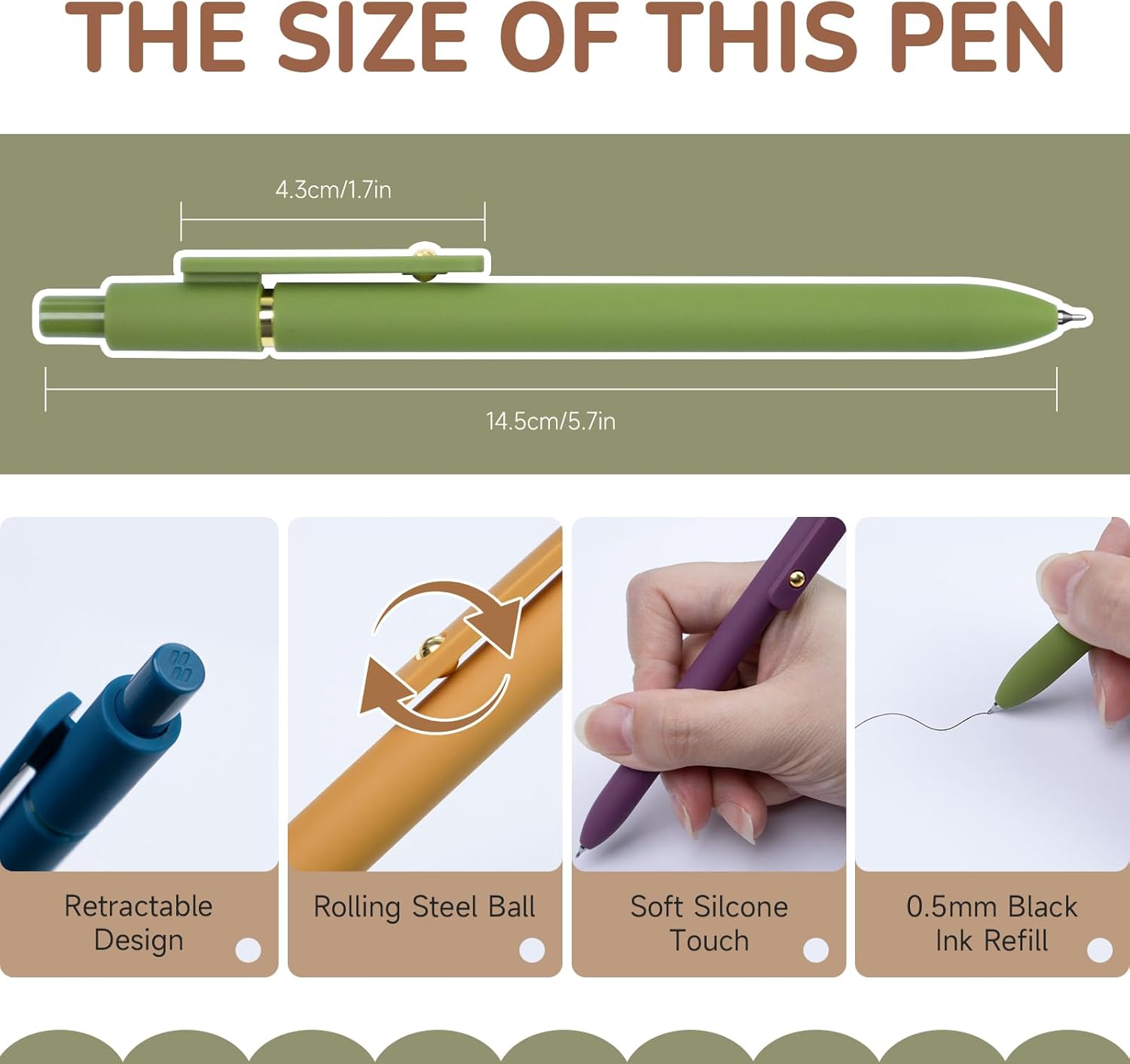 THE SIZE OF THIS PEN

4.3cm/1.7in

14.5cm/5.7in

Retractable Design

Rolling Steel Ball

Soft Silcone Touch

0.5mm Black Ink Refill