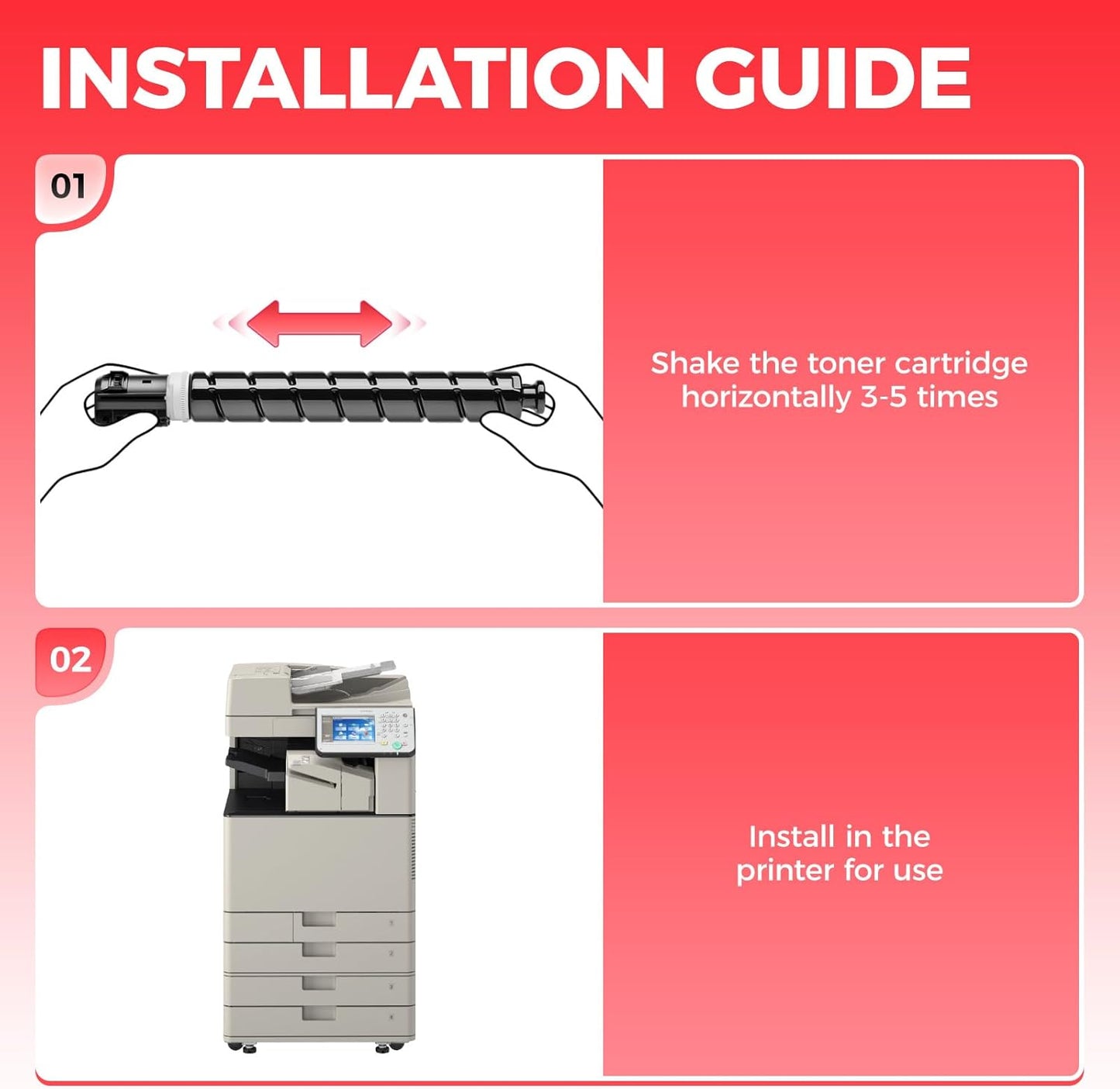 INSTALLATION GUIDE

01

Shake the toner cartridge horizontally 3-5 times

02

Install in the printer for use