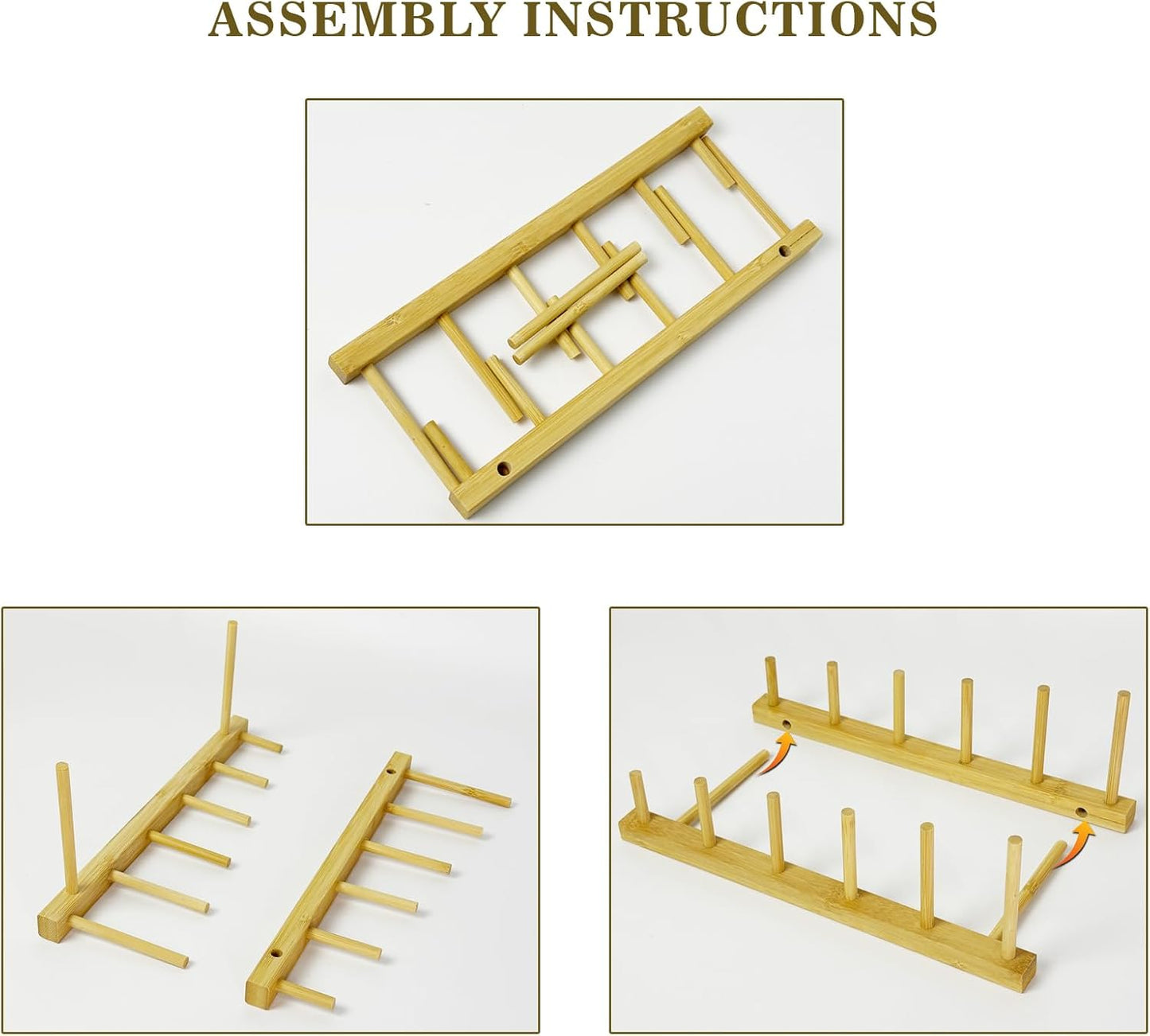 ASSEMBLY INSTRUCTIONS