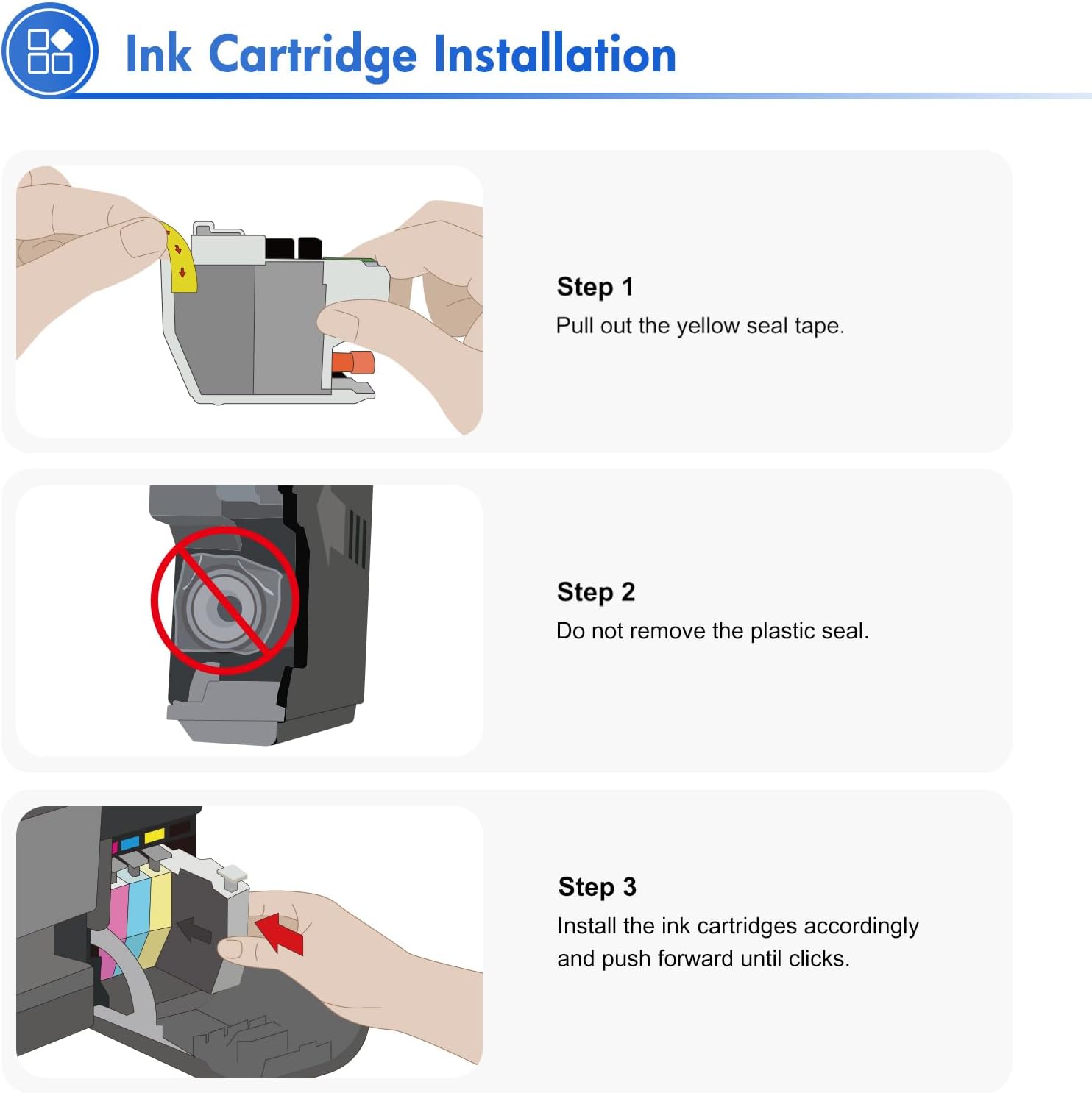 Ink Cartridge Installation

Step 1
Pull out the yellow seal tape.

Step 2
Do not remove the plastic seal.

Step 3
Install the ink cartridges accordingly and push forward until clicks.