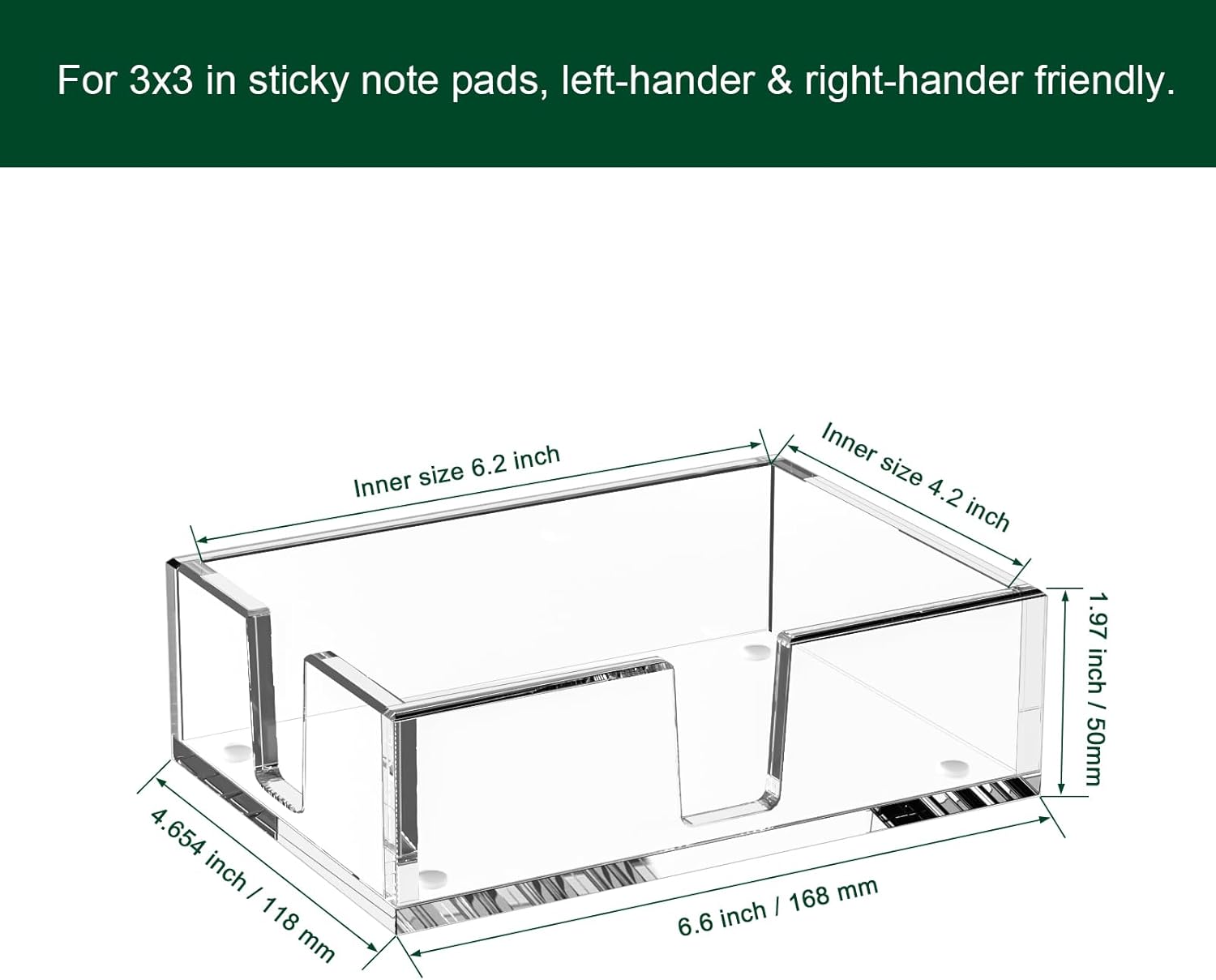 For 3x3 in sticky note pads, left-hander & right-hander friendly.

Inner size 6.2 inch

Inner size 4.2 inch

1.97 inch / 50mm

4.654 inch / 118 mm

6.6 inch / 168 mm