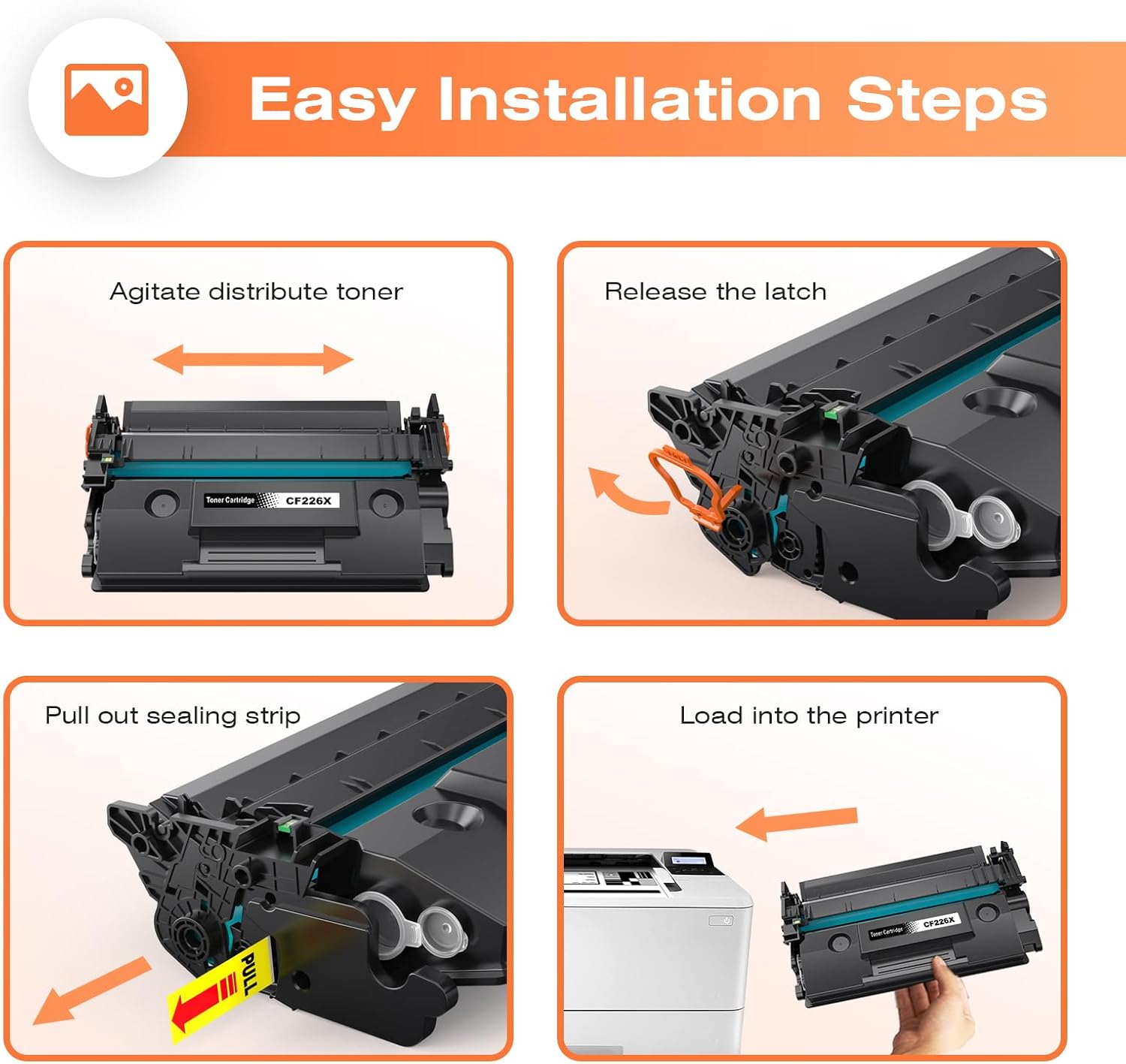 Easy Installation Steps

Agitate distribute toner

Toner Cartridge CF226X

Release the latch

Pull out sealing strip

PULL

Load into the printer

Toner Cartridge CF226X