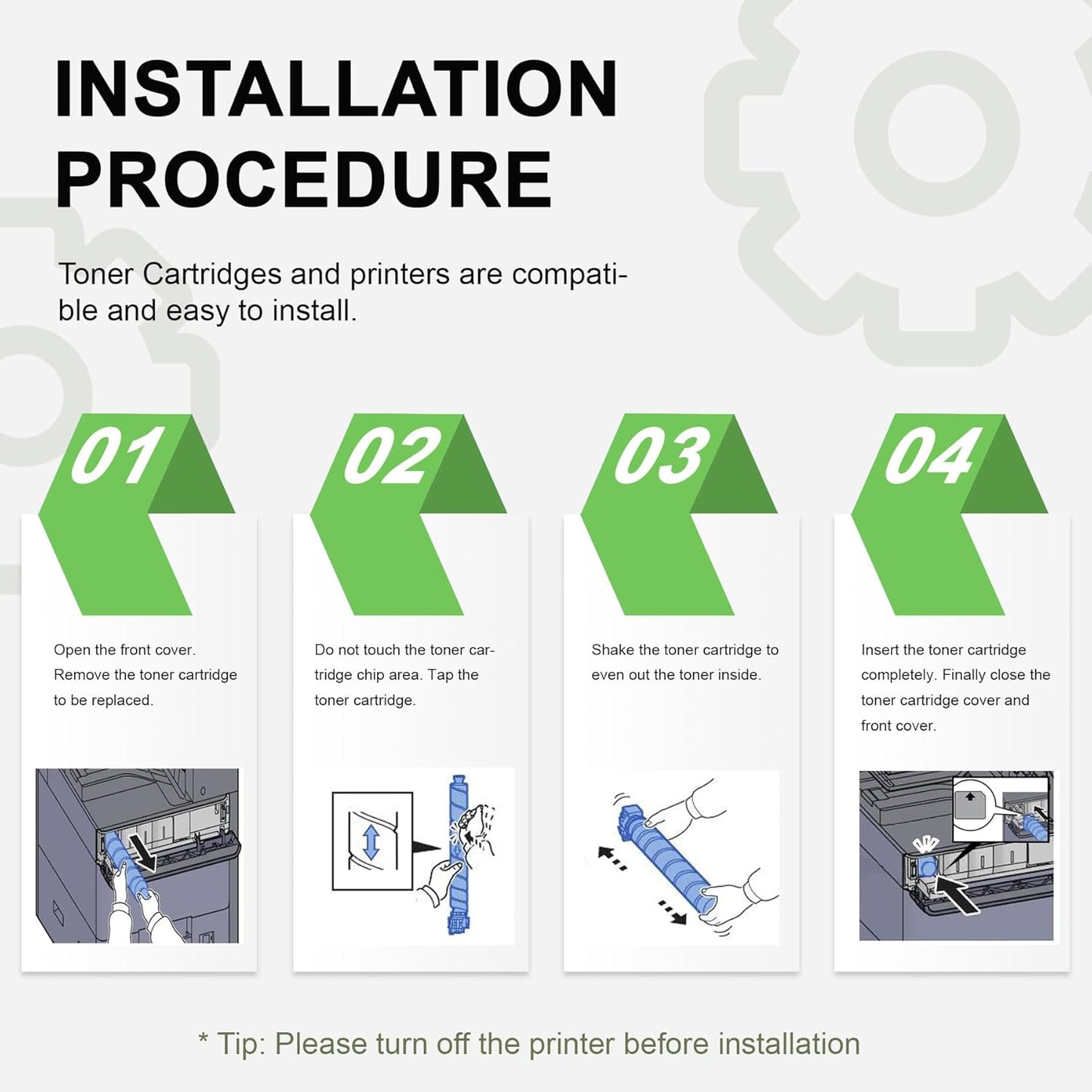 INSTALLATION PROCEDURE

Toner Cartridges and printers are compatible and easy to install.

01

Open the front cover. Remove the toner cartridge to be replaced.

02

Do not touch the toner cartridge chip area. Tap the toner cartridge.

03

Shake the toner cartridge to even out the toner inside.

04

Insert the toner cartridge completely. Finally close the toner cartridge cover and front cover.

* Tip: Please turn off the printer before installation