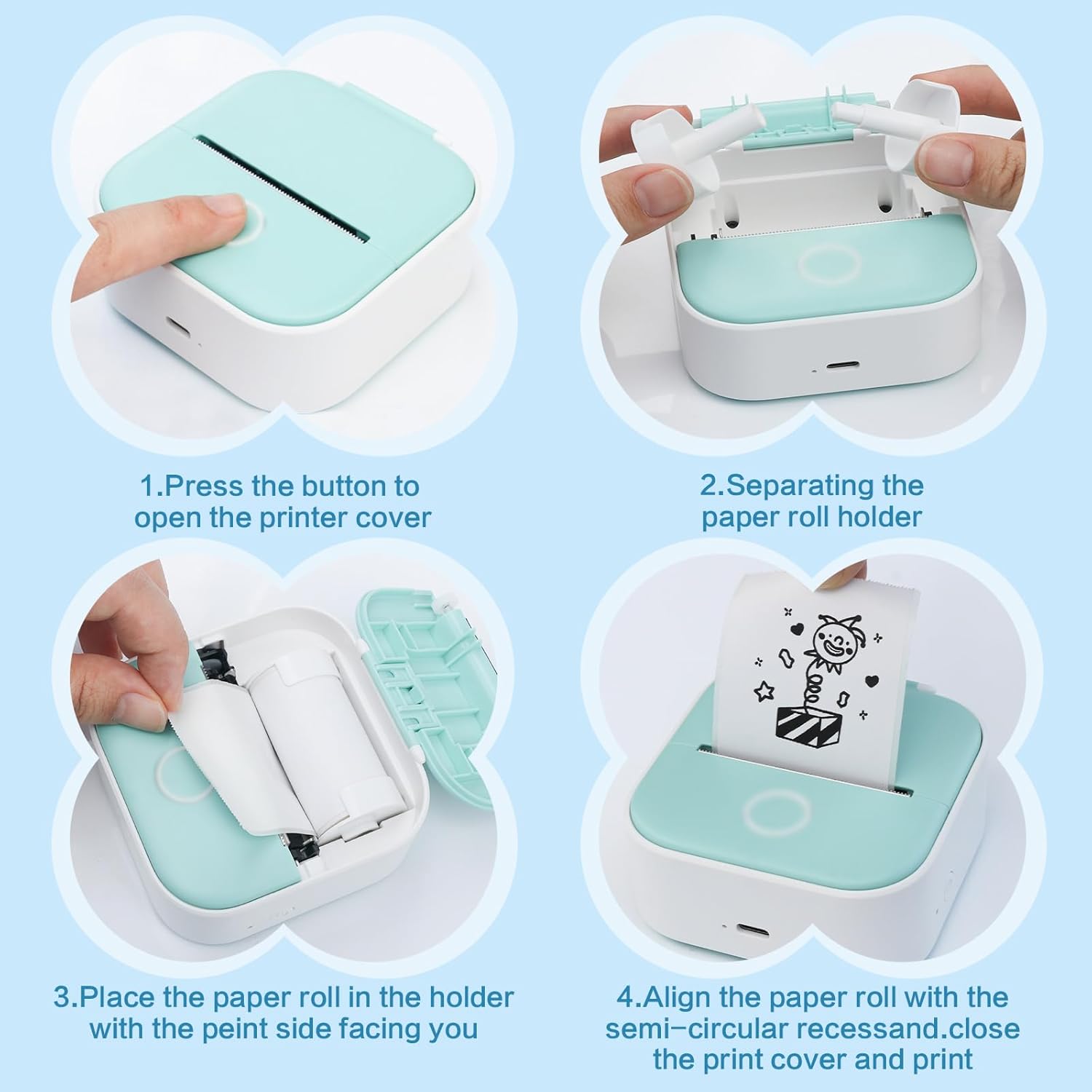 1.Press the button to open the printer cover

2.Separating the paper roll holder

3.Place the paper roll in the holder with the peint side facing you

4.Align the paper roll with the semi-circular recessand.close the print cover and print