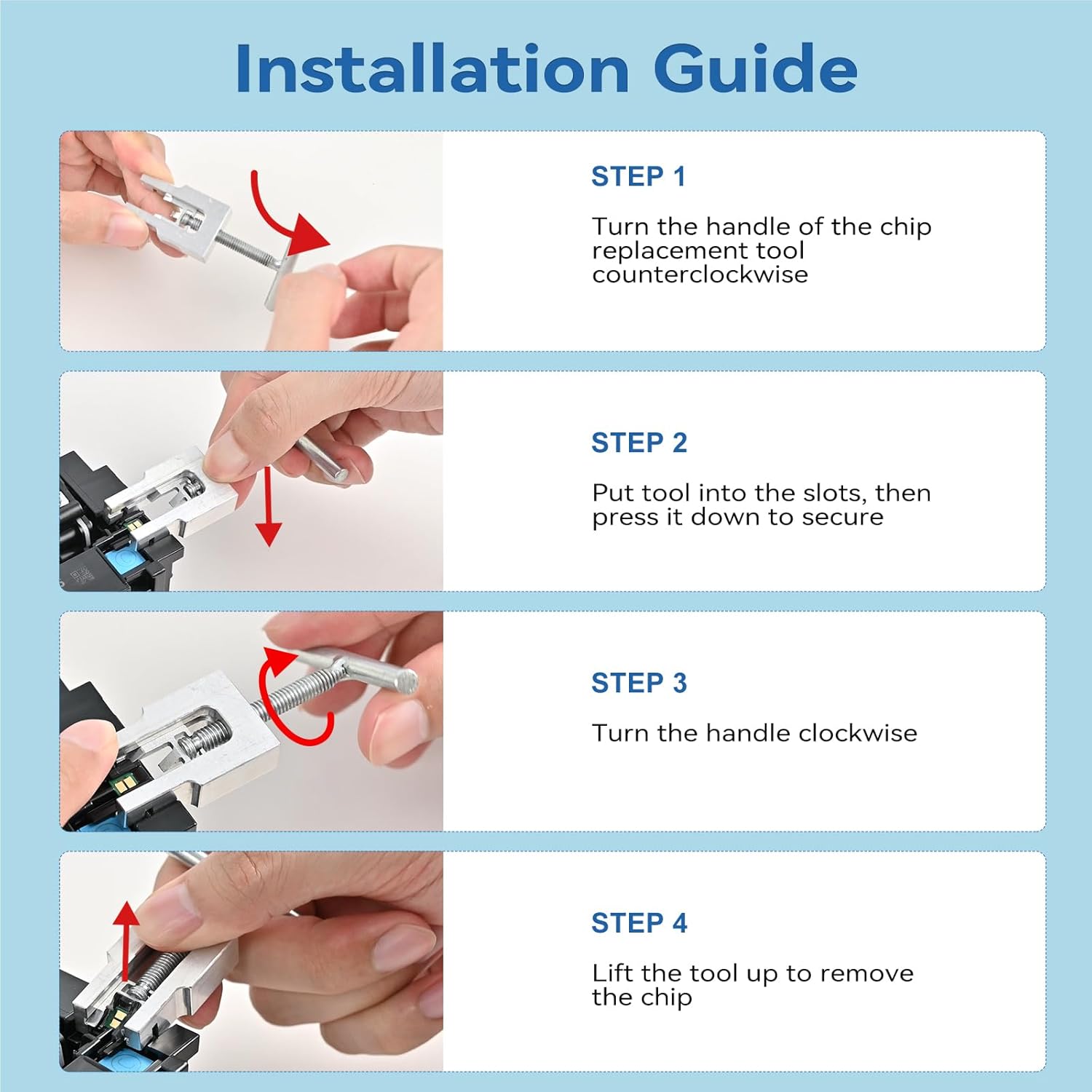 Installation Guide

STEP 1

Turn the handle of the chip replacement tool counterclockwise

STEP 2

Put tool into the slots, then press it down to secure

STEP 3

Turn the handle clockwise

STEP 4

Lift the tool up to remove the chip