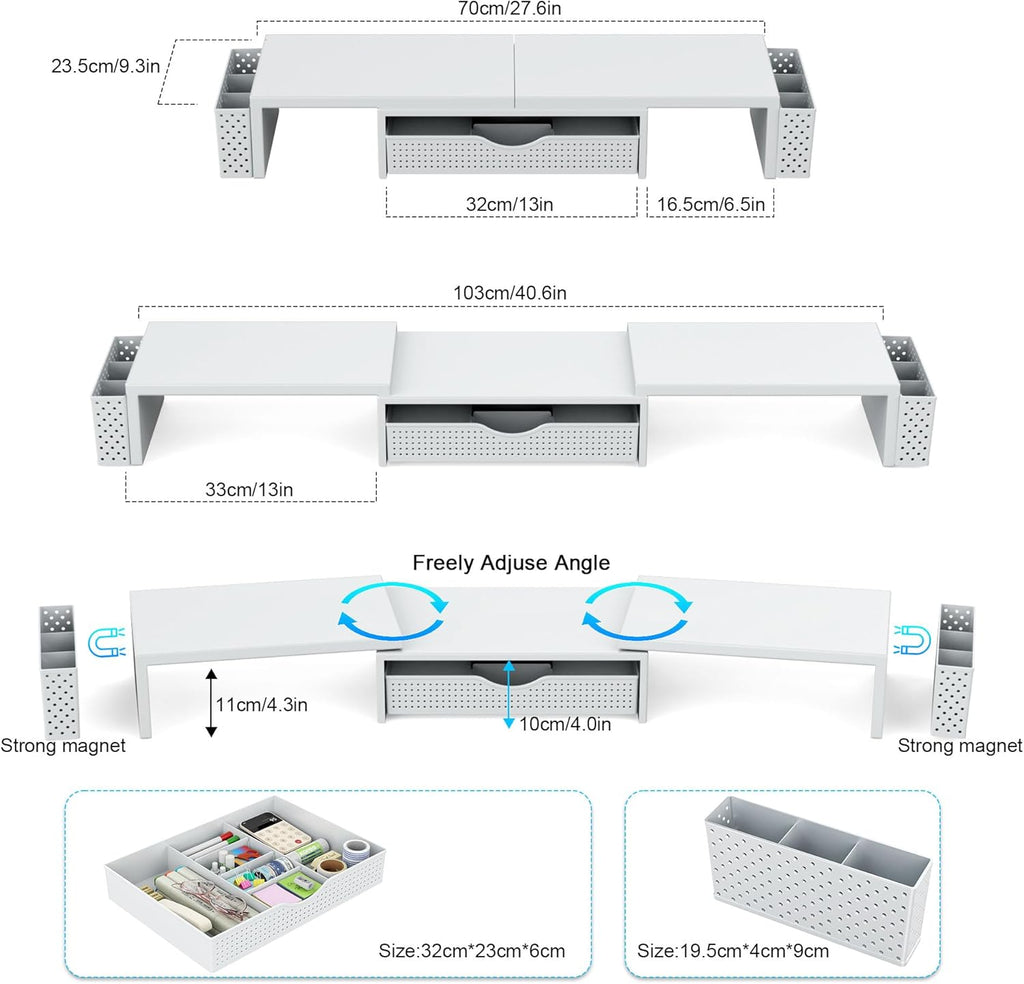 70cm/27.6in

23.5cm/9.3in

32cm/13in

16.5cm/6.5in

103cm/40.6in

33cm/13in

Freely Adjuse Angle

11cm/4.3in

10cm/4.0in

Strong magnet

Strong magnet

Size:32cm*23cm*6cm

Size:19.5cm*4cm*9cm