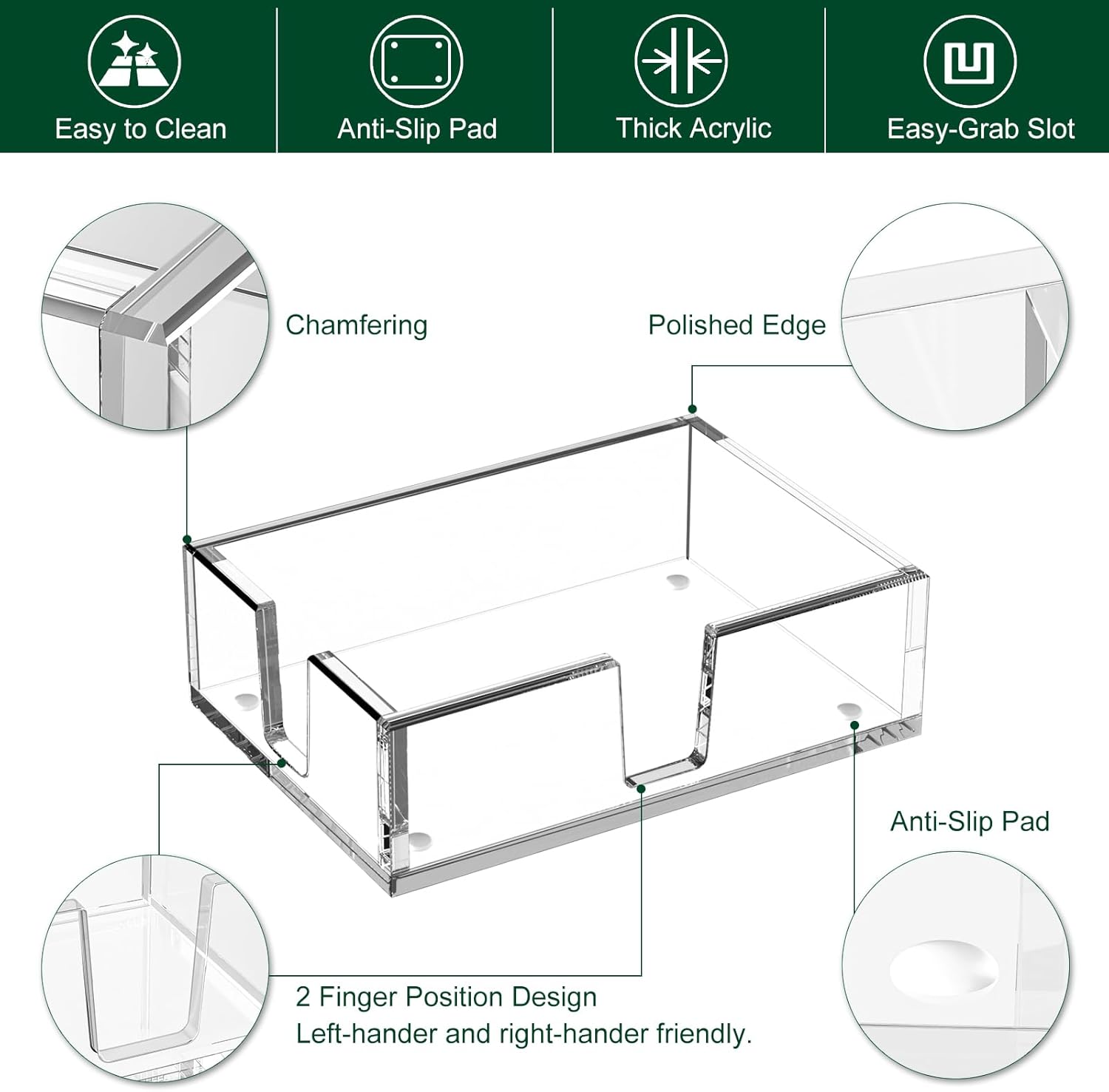 Easy to Clean

Anti-Slip Pad

Thick Acrylic

Easy-Grab Slot

Chamfering

Polished Edge

Anti-Slip Pad

2 Finger Position Design
Left-hander and right-hander friendly.