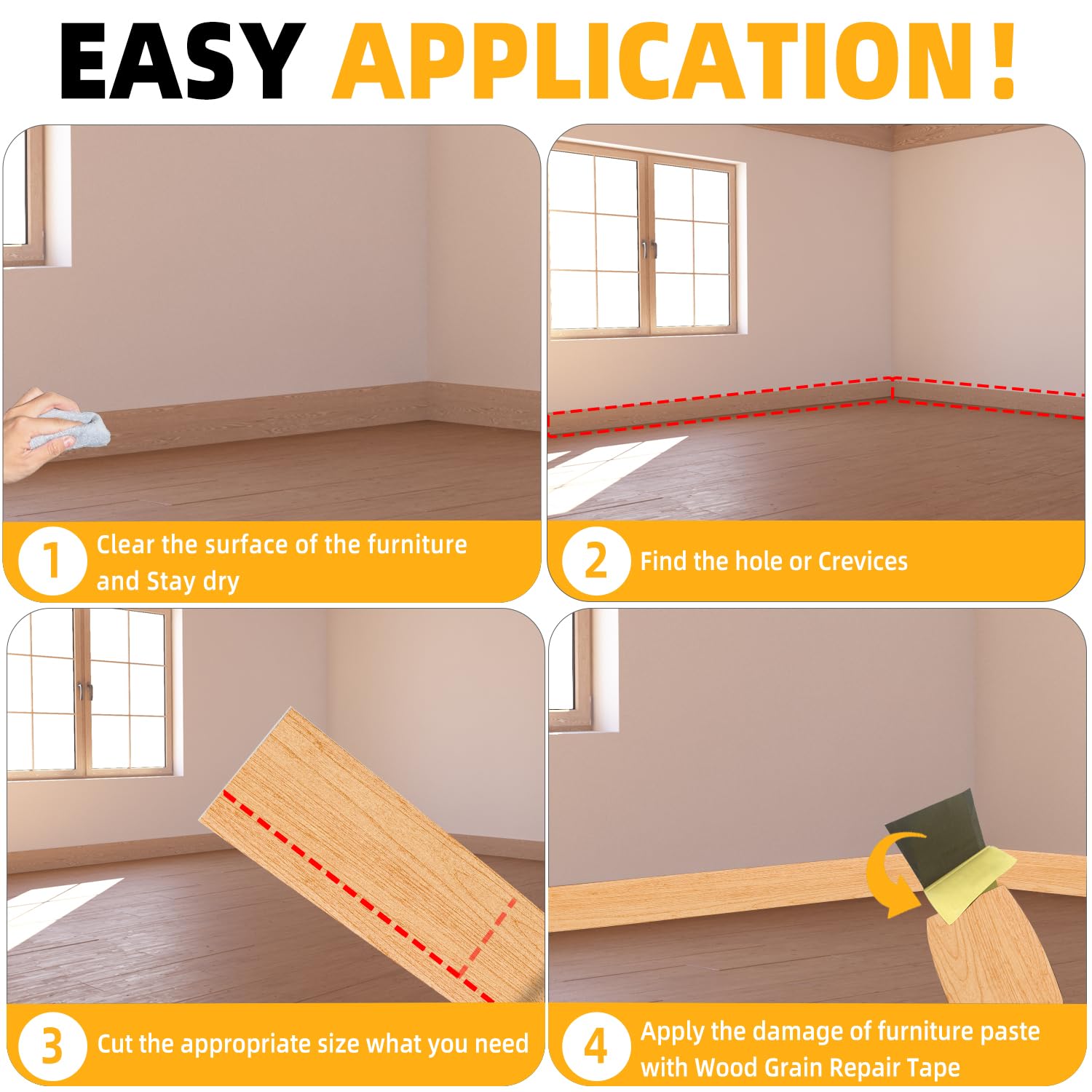 EASY APPLICATION!

1 Clear the surface of the furniture and Stay dry

2 Find the hole or Crevices

3 Cut the appropriate size what you need

4 Apply the damage of furniture paste with Wood Grain Repair Tape