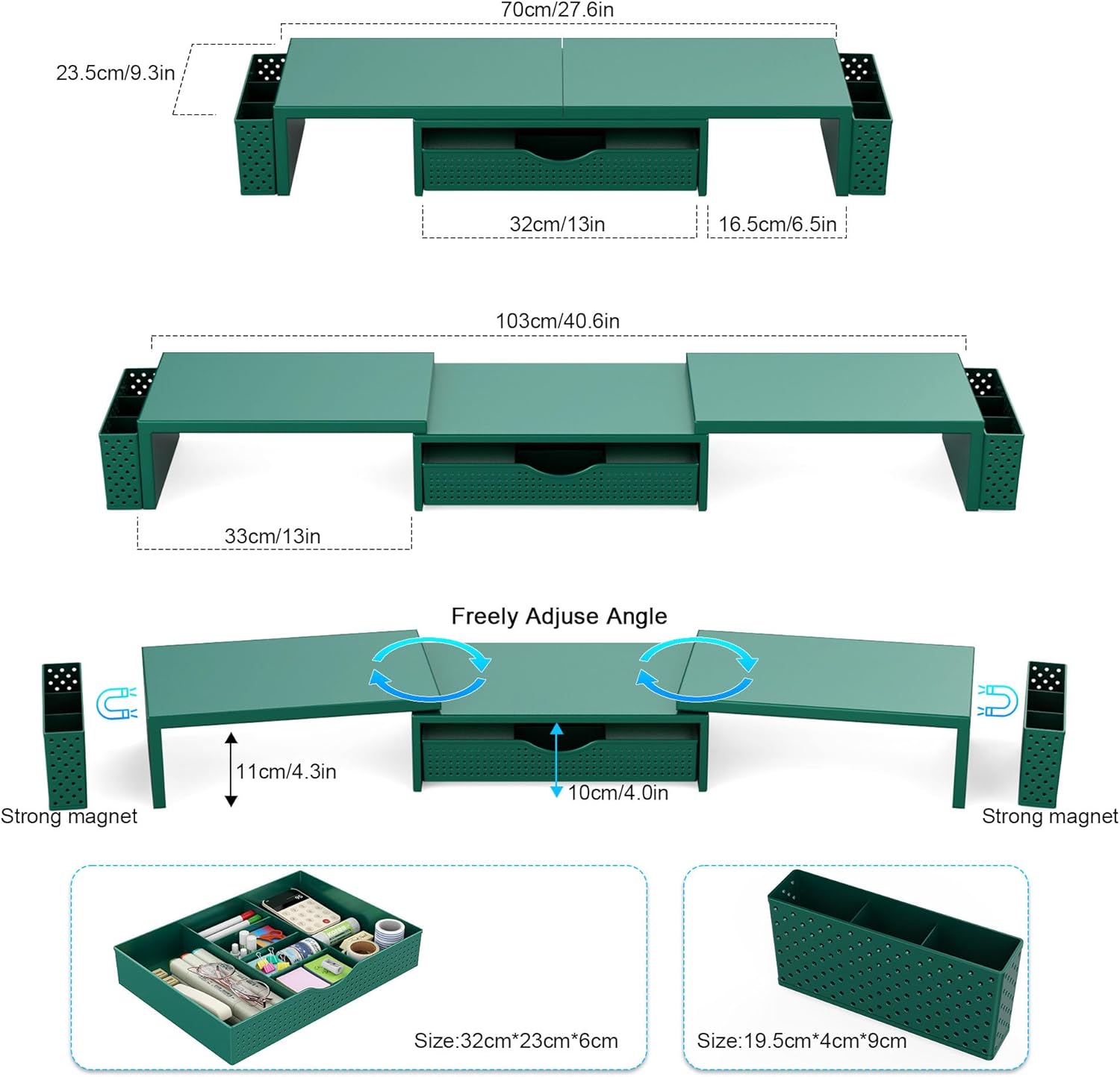 70cm/27.6in

23.5cm/9.3in

32cm/13in

16.5cm/6.5in

103cm/40.6in

33cm/13in

Freely Adjuse Angle

11cm/4.3in

10cm/4.0in

Strong magnet

Strong magnet

Size:32cm*23cm*6cm

Size:19.5cm*4cm*9cm