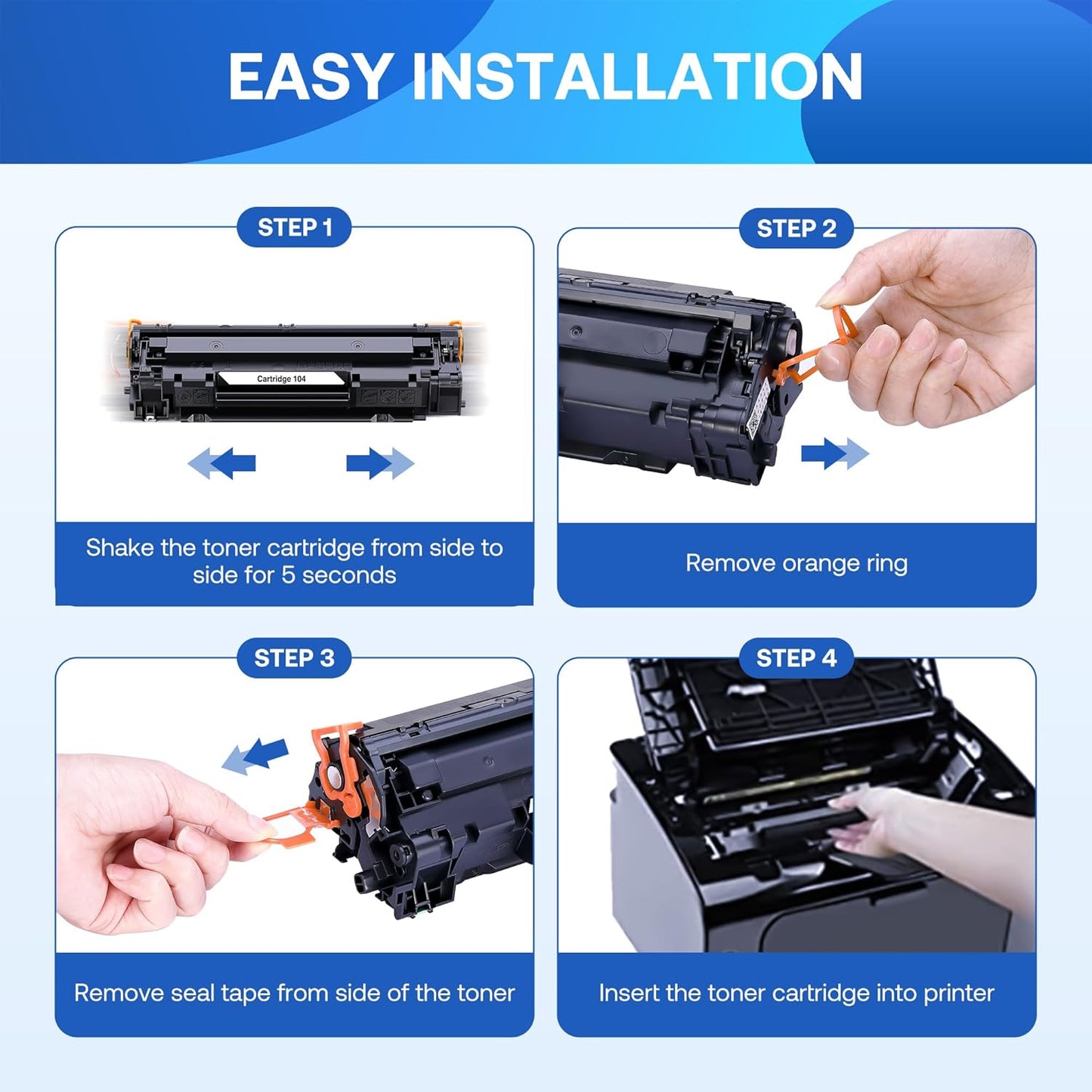 EASY INSTALLATION

STEP 1

Cartridge 104

Shake the toner cartridge from side to side for 5 seconds

STEP 2

Remove orange ring

STEP 3

Remove seal tape from side of the toner

STEP 4

Insert the toner cartridge into printer