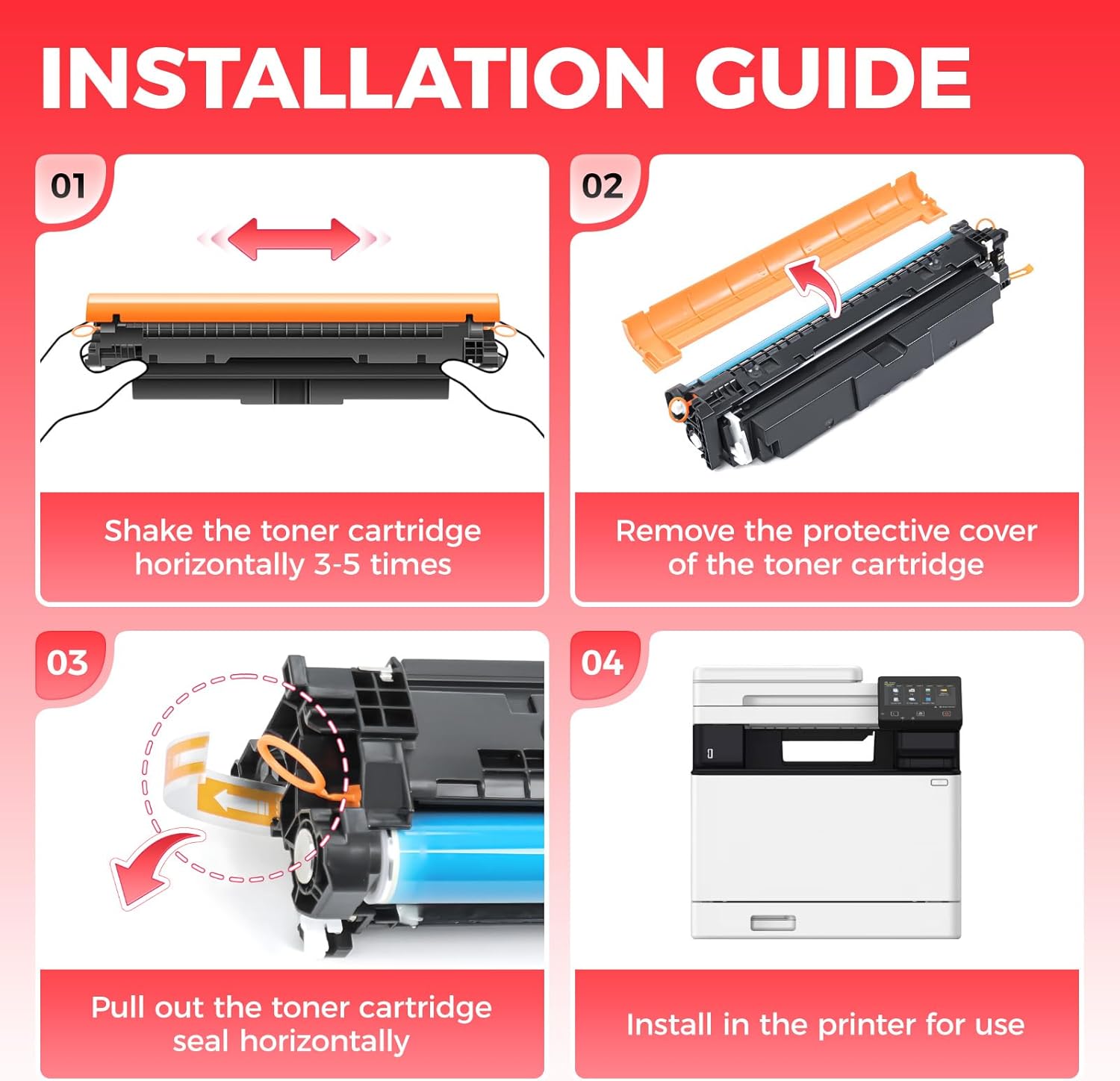 INSTALLATION GUIDE

01

Shake the toner cartridge horizontally 3-5 times

02

Remove the protective cover of the toner cartridge

03

Pull out the toner cartridge seal horizontally

04

Install in the printer for use