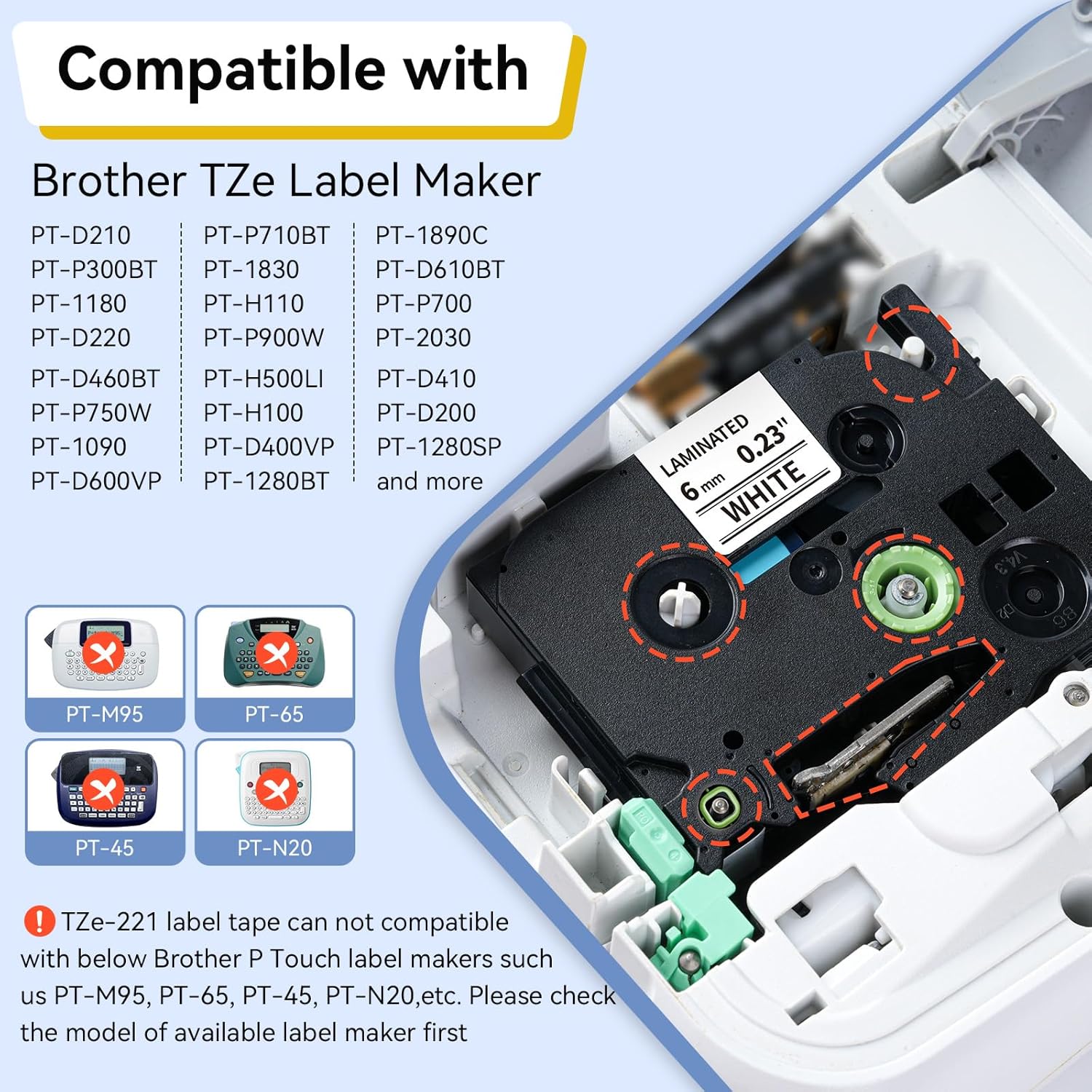 Compatible with

Brother TZe Label Maker

PT-D210
PT-P300BT
PT-1180
PT-D220
PT-D460BT
PT-P750W
PT-1090
PT-D600VP

PT-P710BT
PT-1830
PT-H110
PT-P900W
PT-H500LI
PT-H100
PT-D400VP
PT-1280BT

PT-1890C
PT-D610BT
PT-P700
PT-2030
PT-D410
PT-D200
PT-1280SP
and more

LAMINATED 6 mm 0.23" WHITE

PT-M95
PT-65
PT-45
PT-N20

TZe-221 label tape can not compatible with below Brother P Touch label makers such us PT-M95, PT-65, PT-45, PT-N20,etc. Please check the model of available label maker first