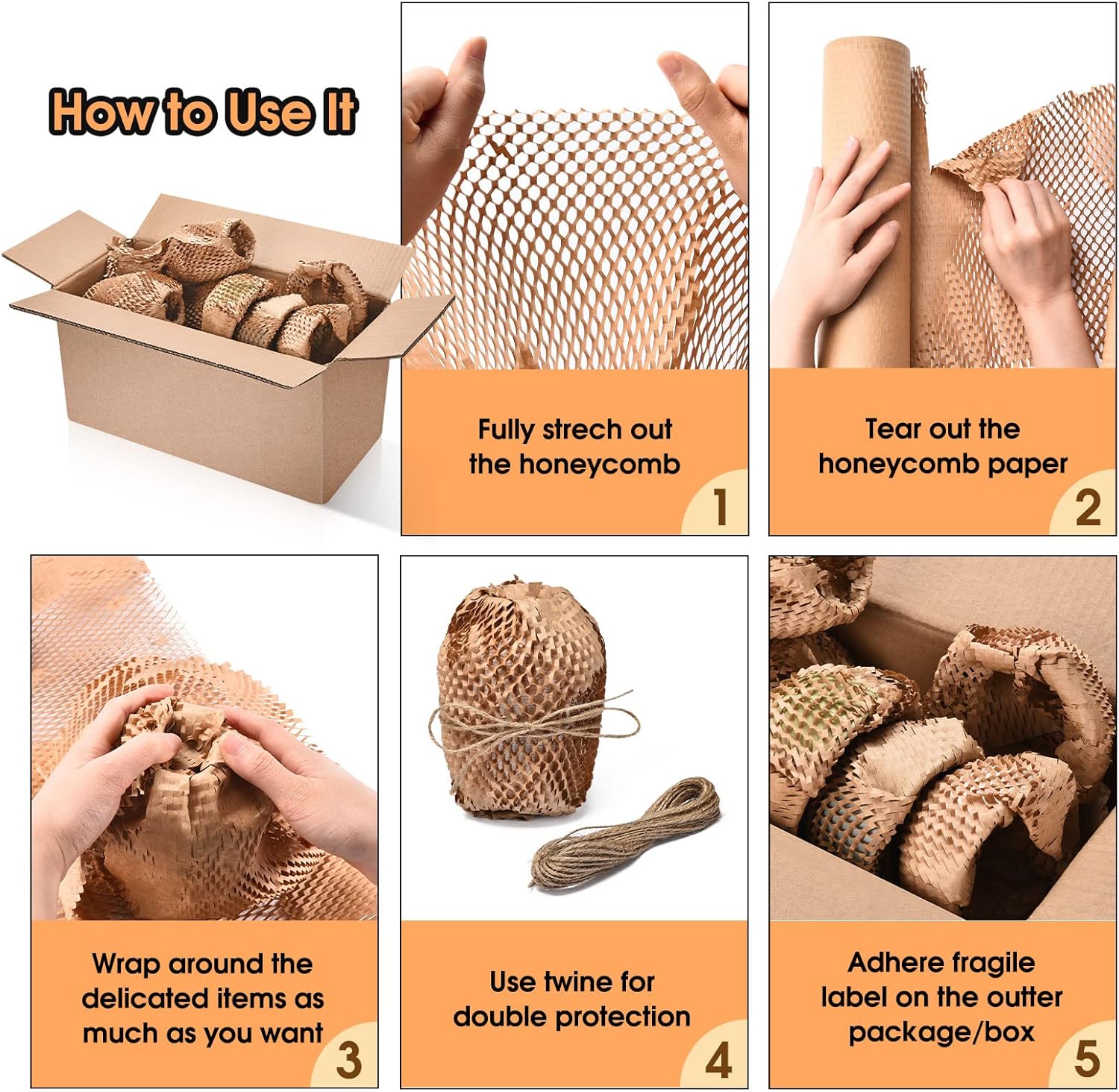 How to Use It

Fully strech out the honeycomb

1

Tear out the honeycomb paper

2

Wrap around the delicated items as much as you want

3

Use twine for double protection

4

Adhere fragile label on the outter package/box

5