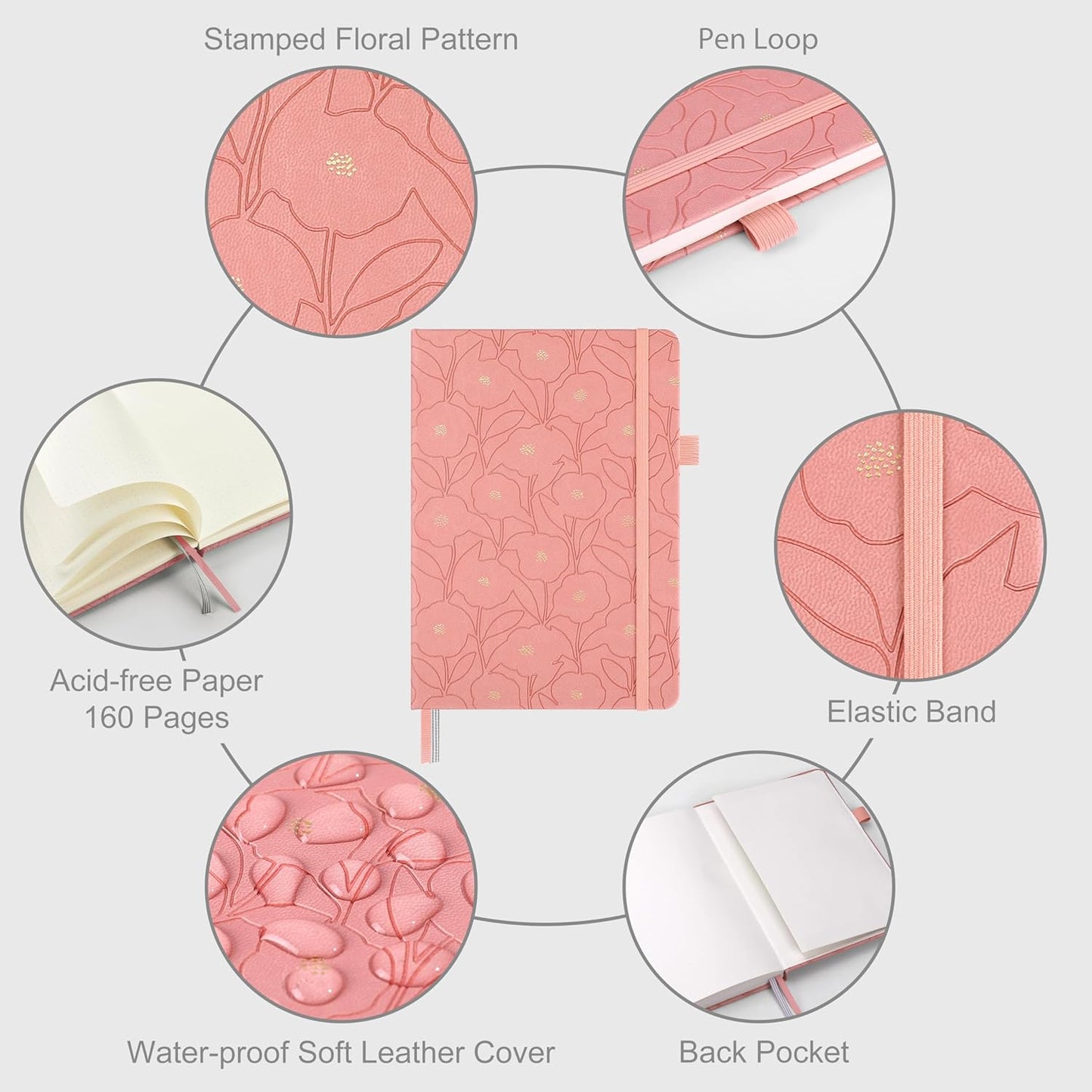 Stamped Floral Pattern

Pen Loop

Acid-free Paper
160 Pages

Elastic Band

Water-proof Soft Leather Cover

Back Pocket