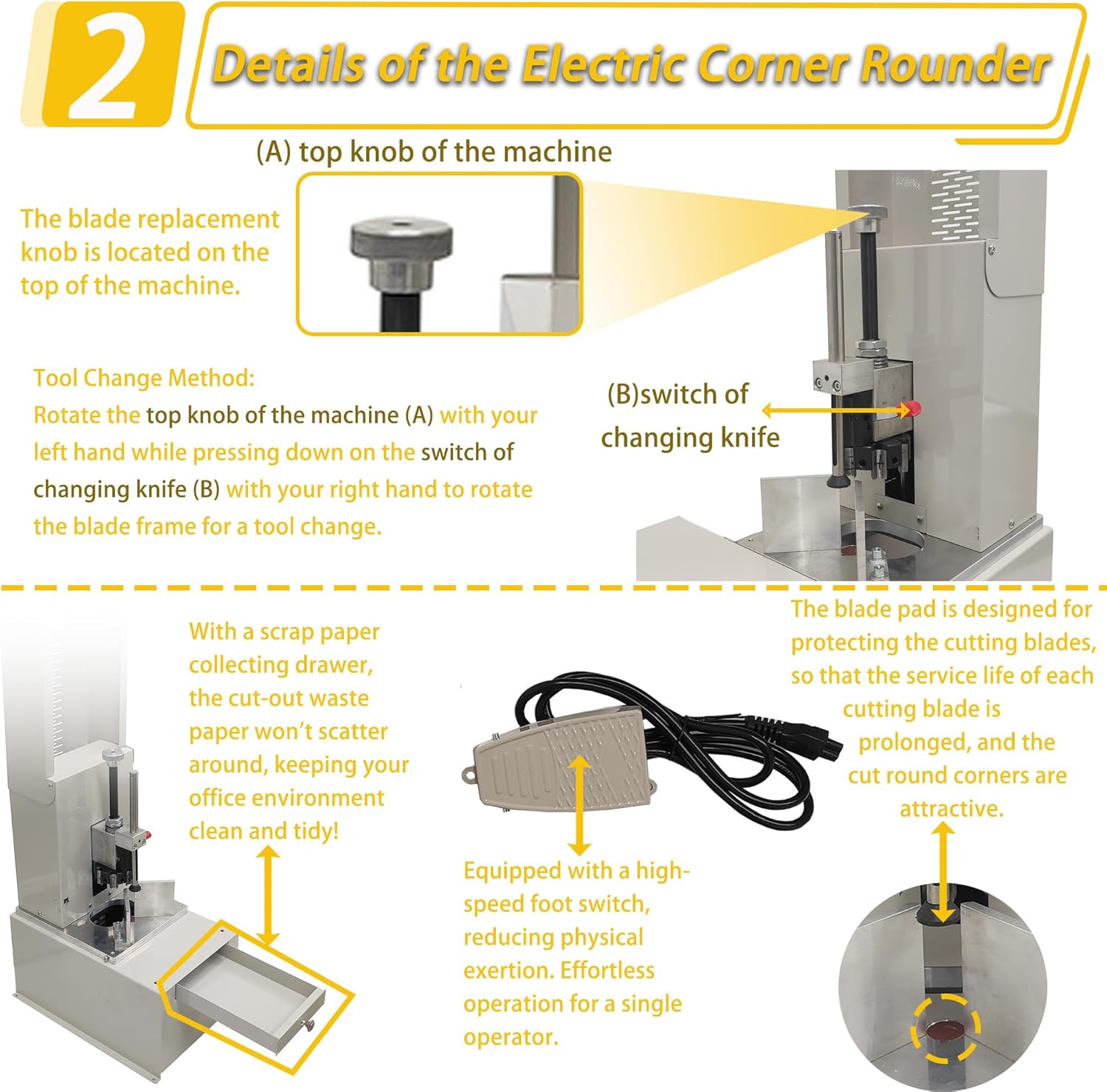 2

Details of the Electric Corner Rounder

(A) top knob of the machine

The blade replacement knob is located on the top of the machine.

Tool Change Method:
Rotate the top knob of the machine (A) with your left hand while pressing down on the switch of changing knife (B) with your right hand to rotate the blade frame for a tool change.

(B)switch of changing knife

With a scrap paper collecting drawer, the cut-out waste paper won't scatter around, keeping your office environment clean and tidy!

Equipped with a high-speed foot switch, reducing physical exertion. Effortless operation for a single operator.

The blade pad is designed for protecting the cutting blades, so that the service life of each cutting blade is prolonged, and the cut round corners are attractive.